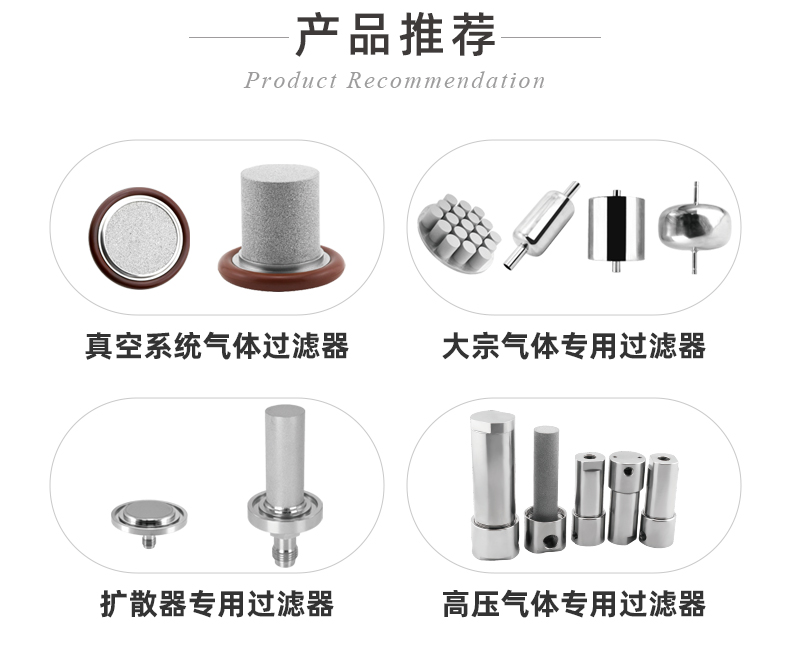 产品推荐

Product Recommendation

真空系统气体过滤器

大宗气体专用过滤器

扩散器专用过滤器

高压气体专用过滤器