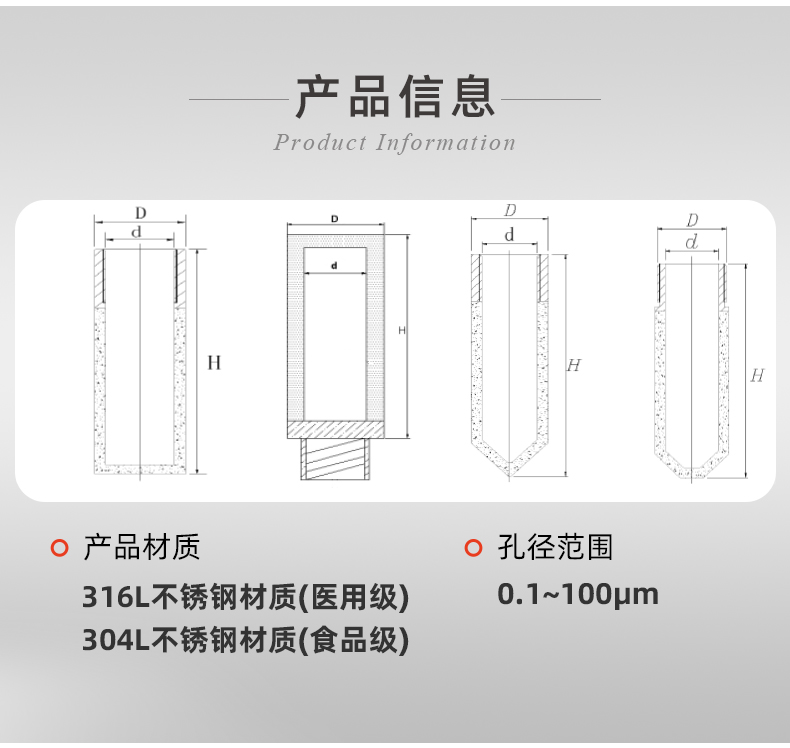 产品信息

Product Information

D
d
H

D
d
H

D
d
H

D
d
H

产品材质

316L不锈钢材质(医用级)
304L不锈钢材质(食品级)

孔径范围

0.1~100μm