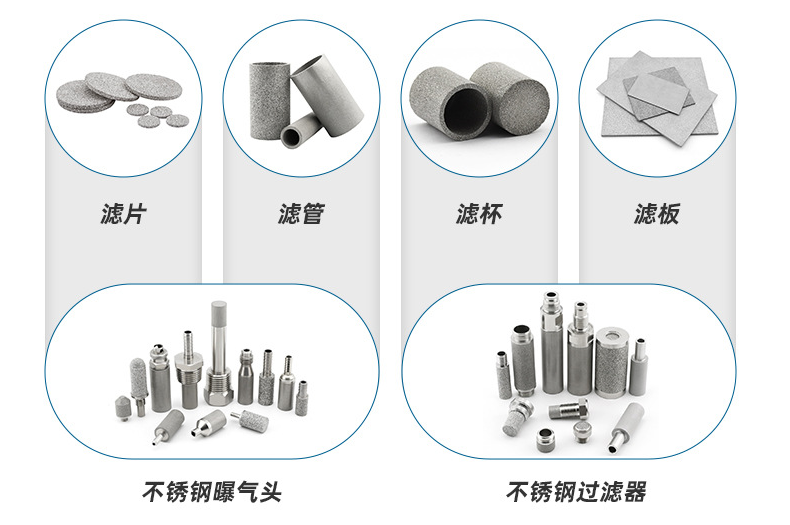 滤片

滤管

滤杯

滤板

不锈钢曝气头

不锈钢过滤器